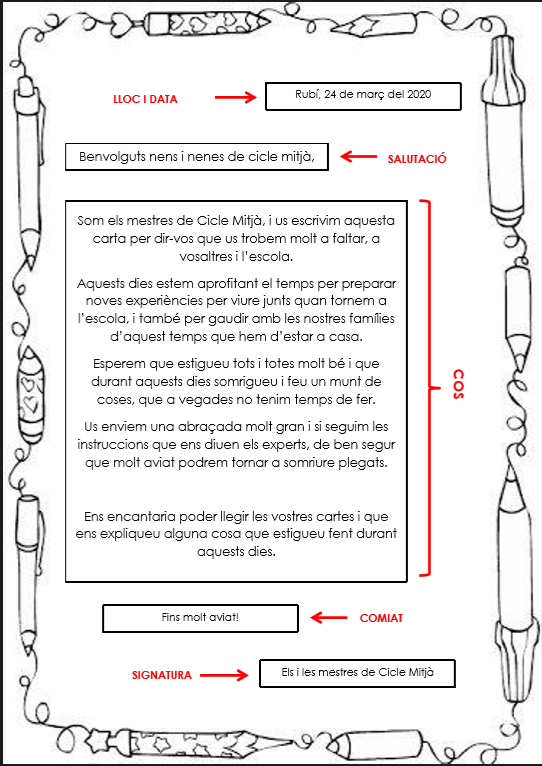 LLOC I DATA

Rubí, 24 de març del 2020

Benvolguts nens i nenes de cicle mitjà,

SALUTACIÓ

Som els mestres de Cicle Mitjà, i us escrivim aquesta carta per dir-vos que us trobem molt a faltar, a vosaltres i l'escola.

Aquests dies estem aprofitant el temps per preparar noves experiències per viure junts quan tornem a l'escola, i també per gaudir amb les nostres famílies d'aquest temps que hem d'estar a casa.

Esperem que estigueu tots i totes molt bé i que durant aquests dies somrigueu i feu un munt de coses, que a vegades no tenim temps de fer.

Us enviem una abraçada molt gran i si seguim les instruccions que ens diuen els experts, de ben segur que molt aviat podrem tornar a somriure plegats.

Ens encantaria poder llegir les vostres cartes i que ens expliqueu alguna cosa que estigueu fent durant aquests dies.

COS

Fins molt aviat!

COMIAT

SIGNATURA

Els i les mestres de Cicle Mitjà