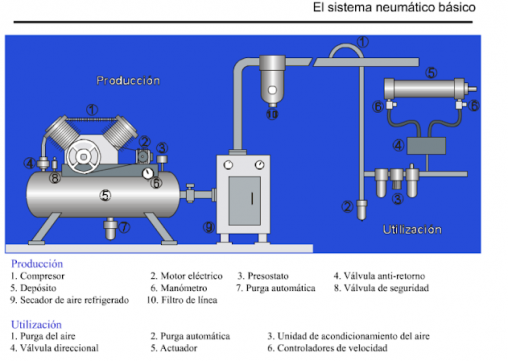 El sistema neumático básico

Producción

1
2
3
4
8
6
5
7
9
10

1
5
6
6
4
3
2

Utilización

Producción
1. Compresor
2. Motor eléctrico
3. Presostato
4. Válvula anti-retorno
5. Depósito
6. Manómetro
7. Purga automática
8. Válvula de seguridad
9. Secador de aire refrigerado
10. Filtro de línea

Utilización
1. Purga del aire
2. Purga automática
3. Unidad de acondicionamiento del aire
4. Válvula direccional
5. Actuador
6. Controladores de velocidad